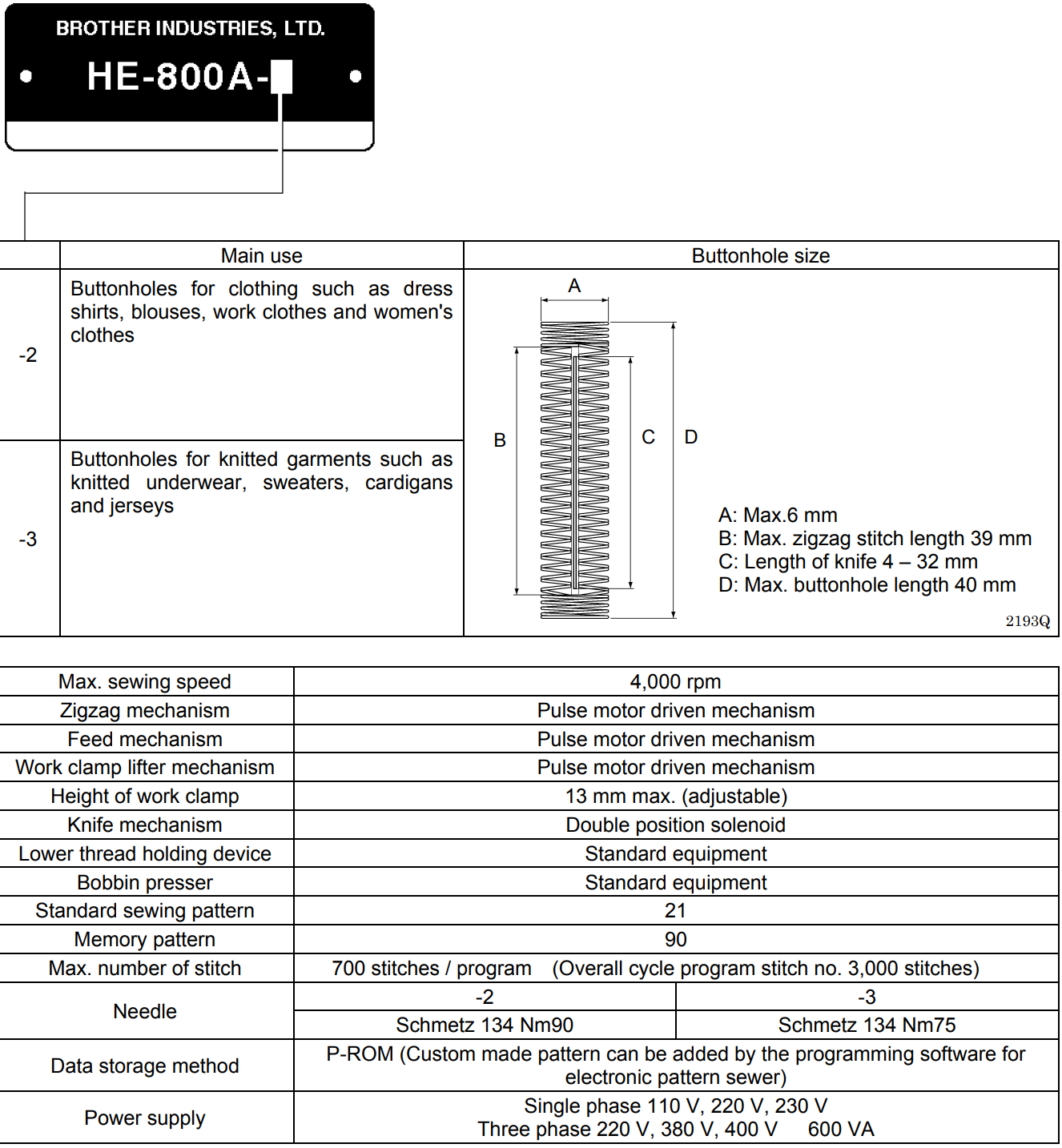 BROTHER INDUSTRIES, LTD.

HE-800A-

| | Main use | Buttonhole size |
|---|---|---|
| -2 | Buttonholes for clothing such as dress shirts, blouses, work clothes and women's clothes | A B C D A: Max.6 mm B: Max. zigzag stitch length 39 mm C: Length of knife 4 – 32 mm D: Max. buttonhole length 40 mm 2193Q |
| -3 | Buttonholes for knitted garments such as knitted underwear, sweaters, cardigans and jerseys | |

| | | |
|---|---|---|
| Max. sewing speed | 4,000 rpm | |
| Zigzag mechanism | Pulse motor driven mechanism | |
| Feed mechanism | Pulse motor driven mechanism | |
| Work clamp lifter mechanism | Pulse motor driven mechanism | |
| Height of work clamp | 13 mm max. (adjustable) | |
| Knife mechanism | Double position solenoid | |
| Lower thread holding device | Standard equipment | |
| Bobbin presser | Standard equipment | |
| Standard sewing pattern | 21 | |
| Memory pattern | 90 | |
| Max. number of stitch | 700 stitches / program (Overall cycle program stitch no. 3,000 stitches) | |
| Needle | -2 | -3 |
| | Schmetz 134 Nm90 | Schmetz 134 Nm75 |
| Data storage method | P-ROM (Custom made pattern can be added by the programming software for electronic pattern sewer) | |
| Power supply | Single phase 110 V, 220 V, 230 V Three phase 220 V, 380 V, 400 V 600 VA | |